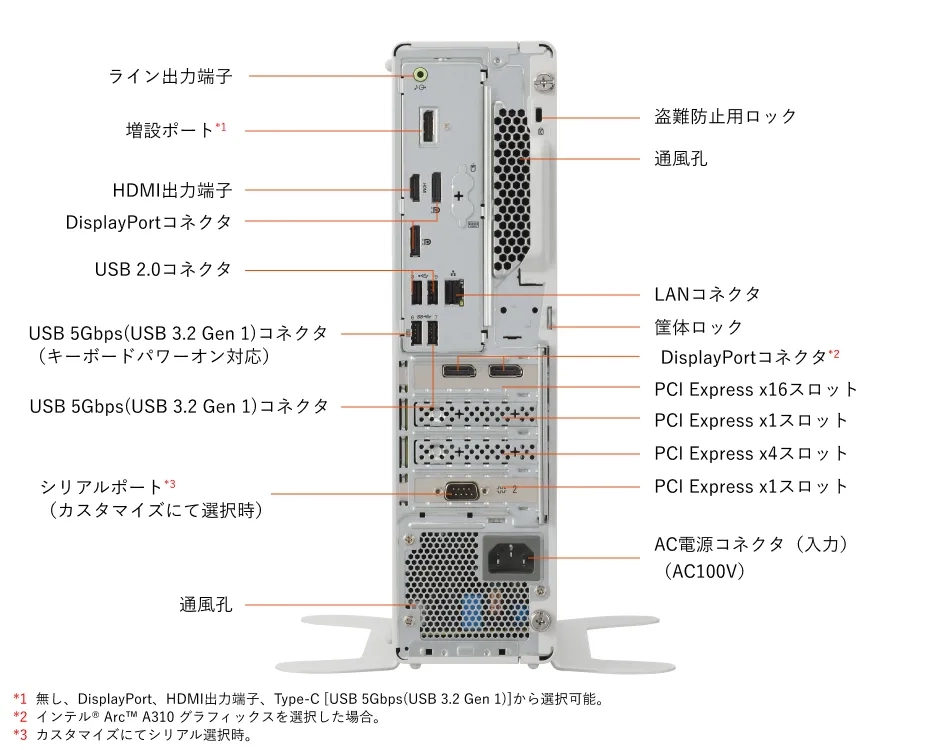 ライン出力端子

増設ポート*1

HDMI出力端子

DisplayPortコネクタ

USB 2.0コネクタ

USB 5Gbps(USB 3.2 Gen 1)コネクタ
（キーボードパワーオン対応）

USB 5Gbps(USB 3.2 Gen 1)コネクタ

シリアルポート*3
（カスタマイズにて選択時）

通風孔

盗難防止用ロック

通風孔

LANコネクタ

筐体ロック

DisplayPortコネクタ*2

PCI Express x16スロット

PCI Express x1スロット

PCI Express x4スロット

PCI Express x1スロット

AC電源コネクタ（入力）
（AC100V）

*1 無し、DisplayPort、HDMI出力端子、Type-C [USB 5Gbps(USB 3.2 Gen 1)]から選択可能。
*2 インテル® Arc™ A310 グラフィックスを選択した場合。
*3 カスタマイズにてシリアル選択時。